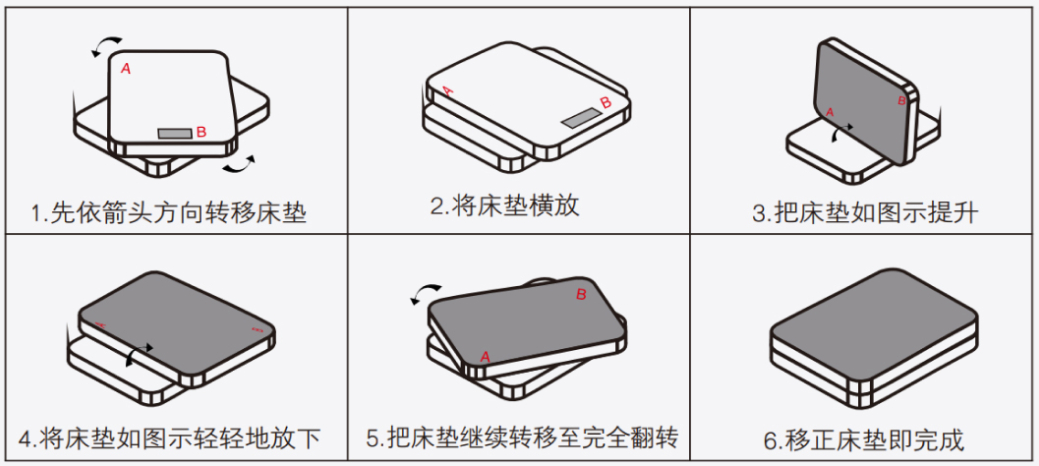 A

B

1.先依箭头方向转移床垫

A

B

2.将床垫横放

A

B

3.把床垫如图示提升

4.将床垫如图示轻轻地放下

B

A

5.把床垫继续转移至完全翻转

6.移正床垫即完成